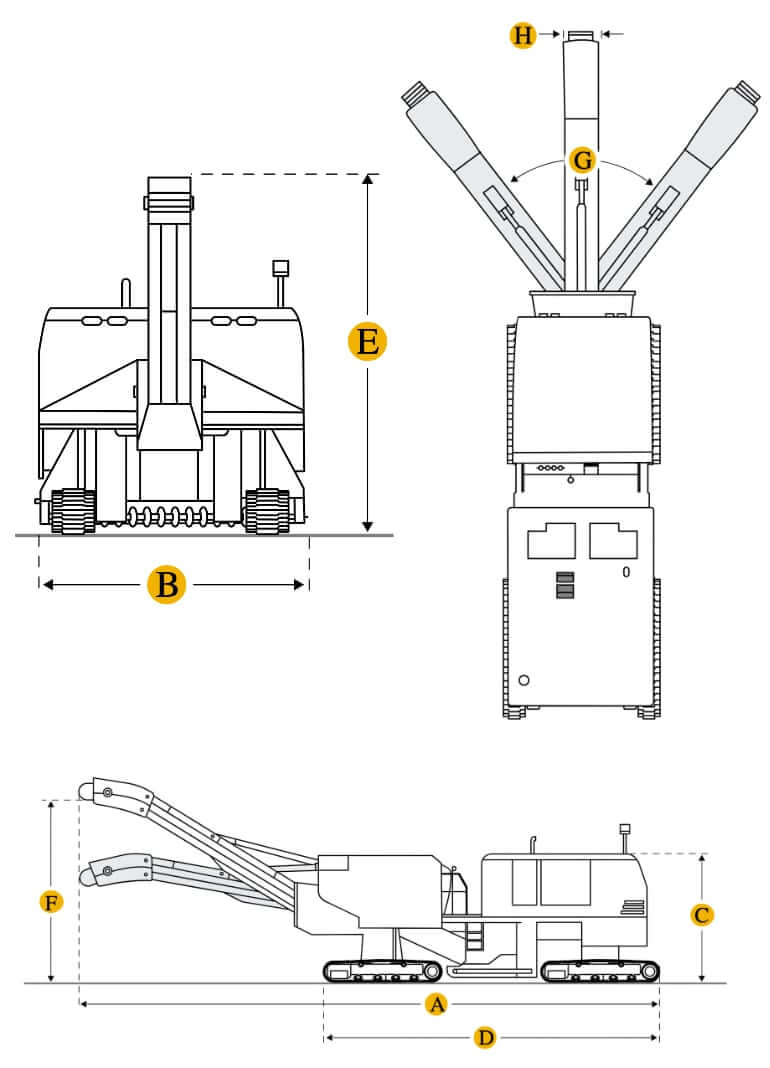 H

G

E

B

0

F

C

A

D