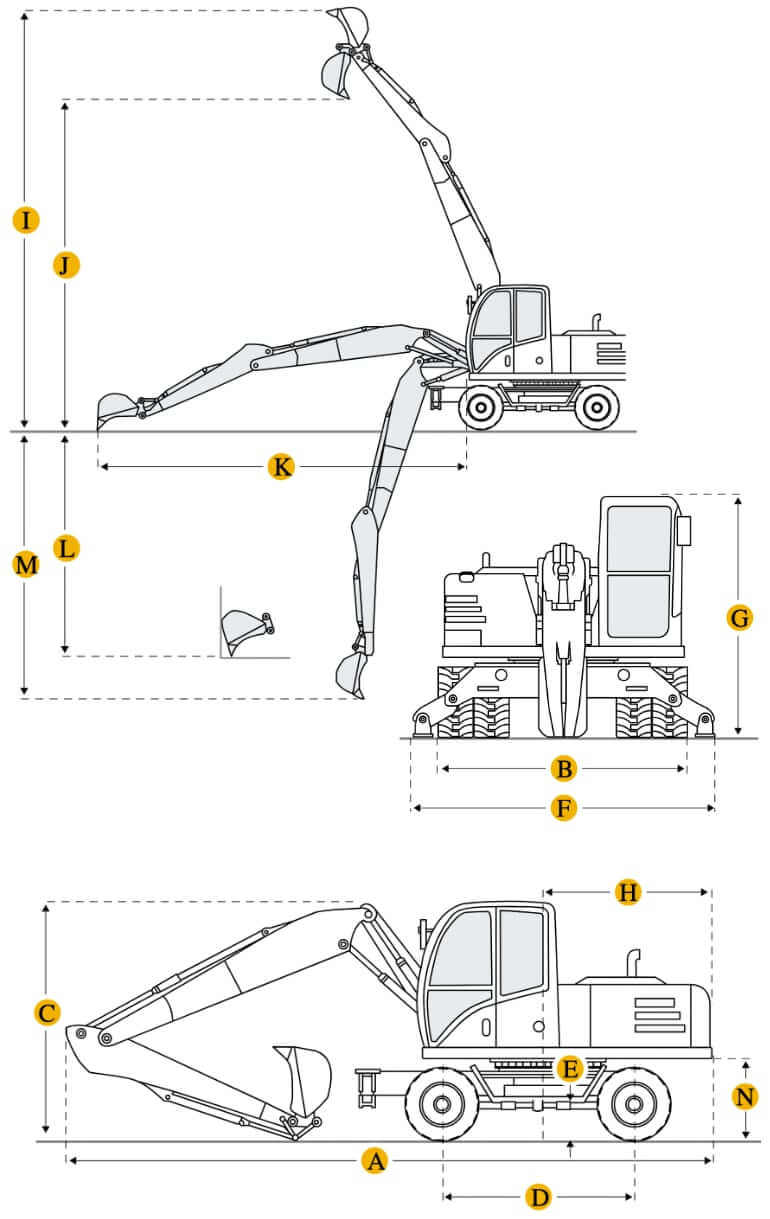 I
J
K
M
L
G
B
F
H
C
E
N
A
D