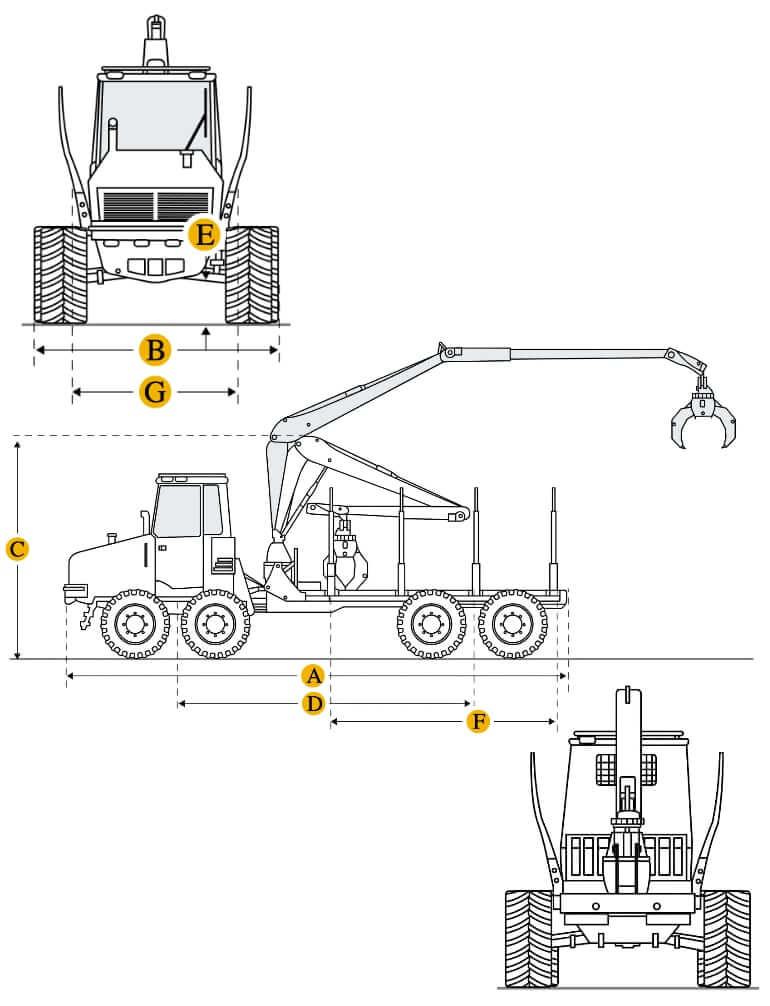 E

B

G

C

A

D

F