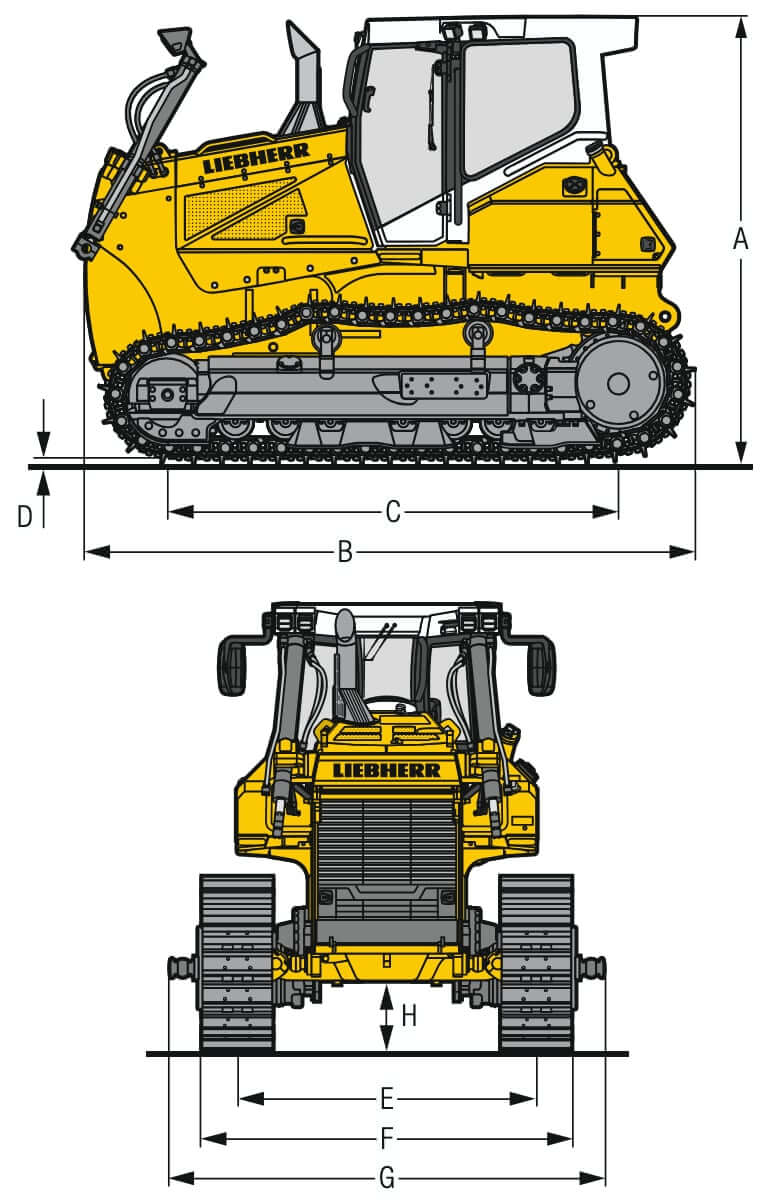 LIEBHERR
A
D
C
B
LIEBHERR
H
E
F
G