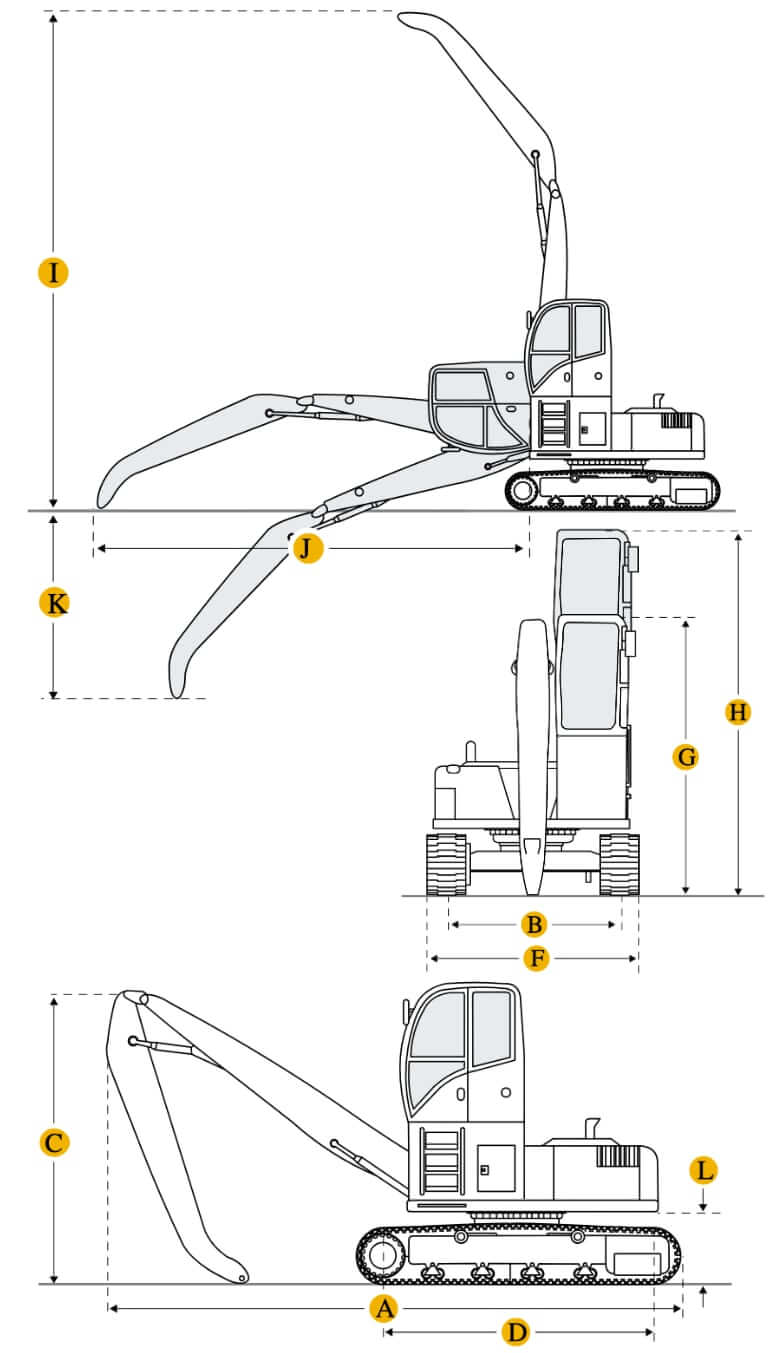 I
J
K
H
G
B
F
C
L
A
D