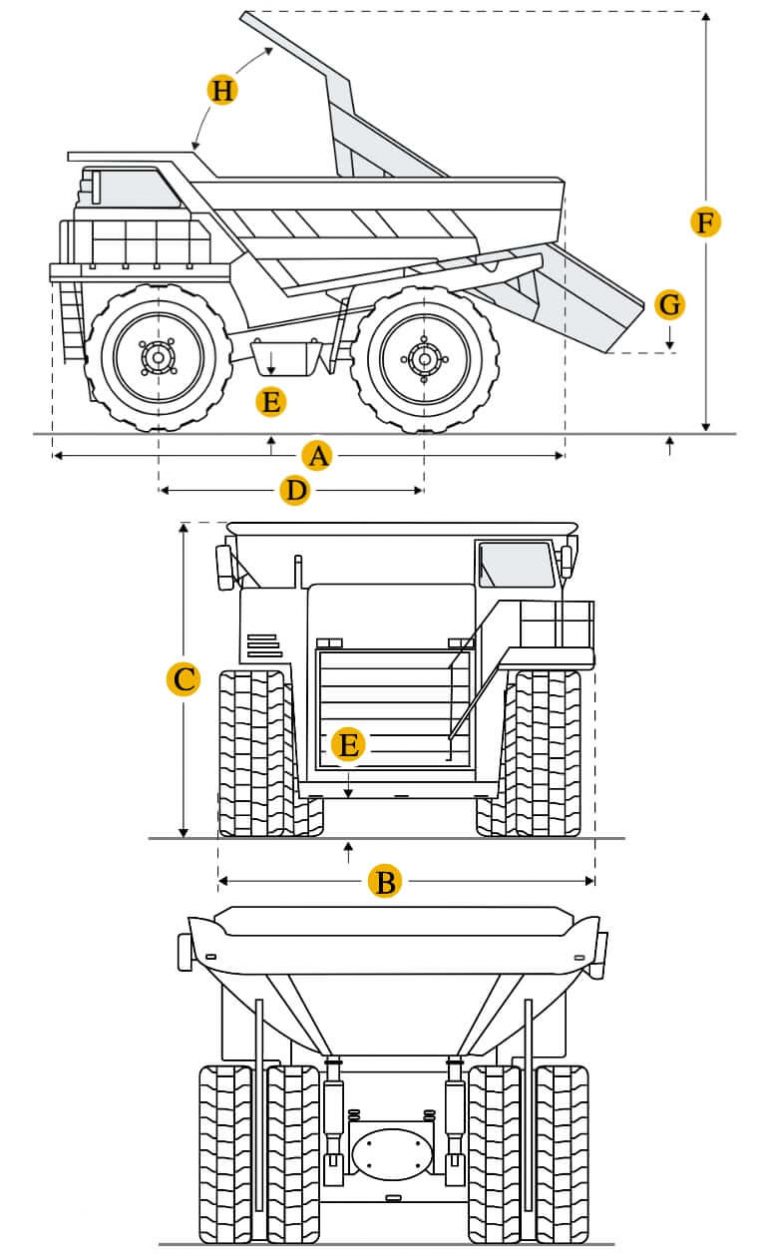 H
F
G
E
A
D
C
E
B