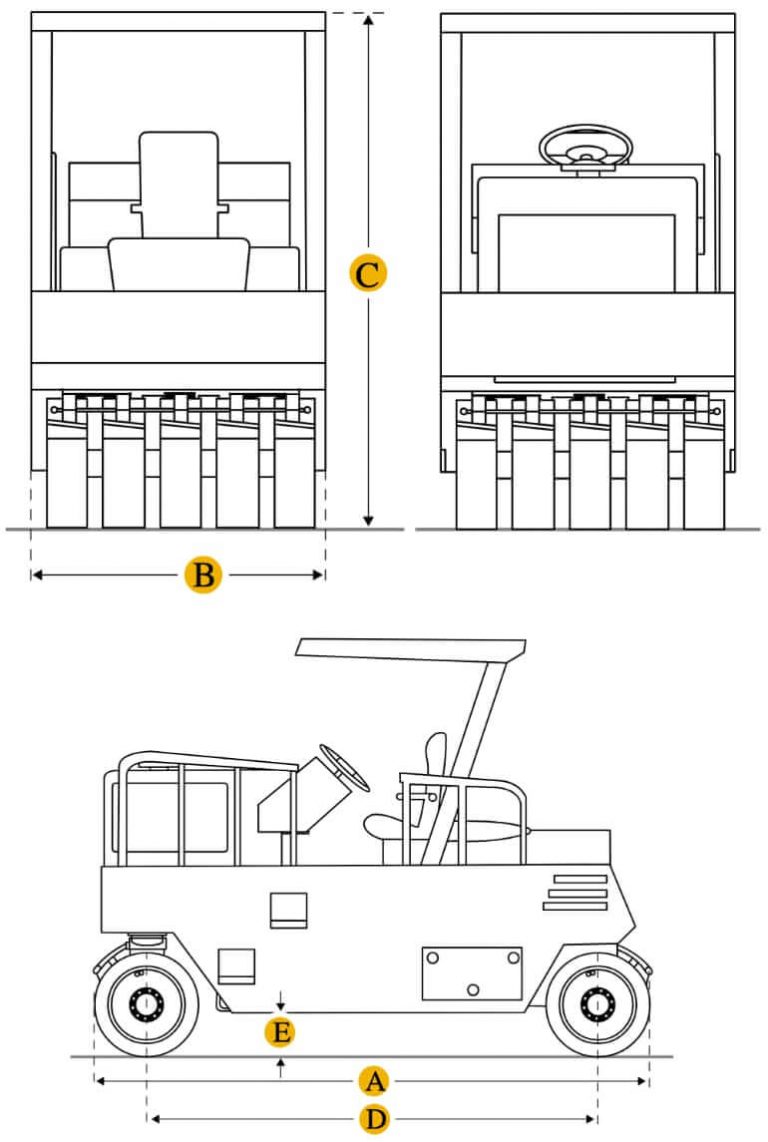 C

B

E

A

D