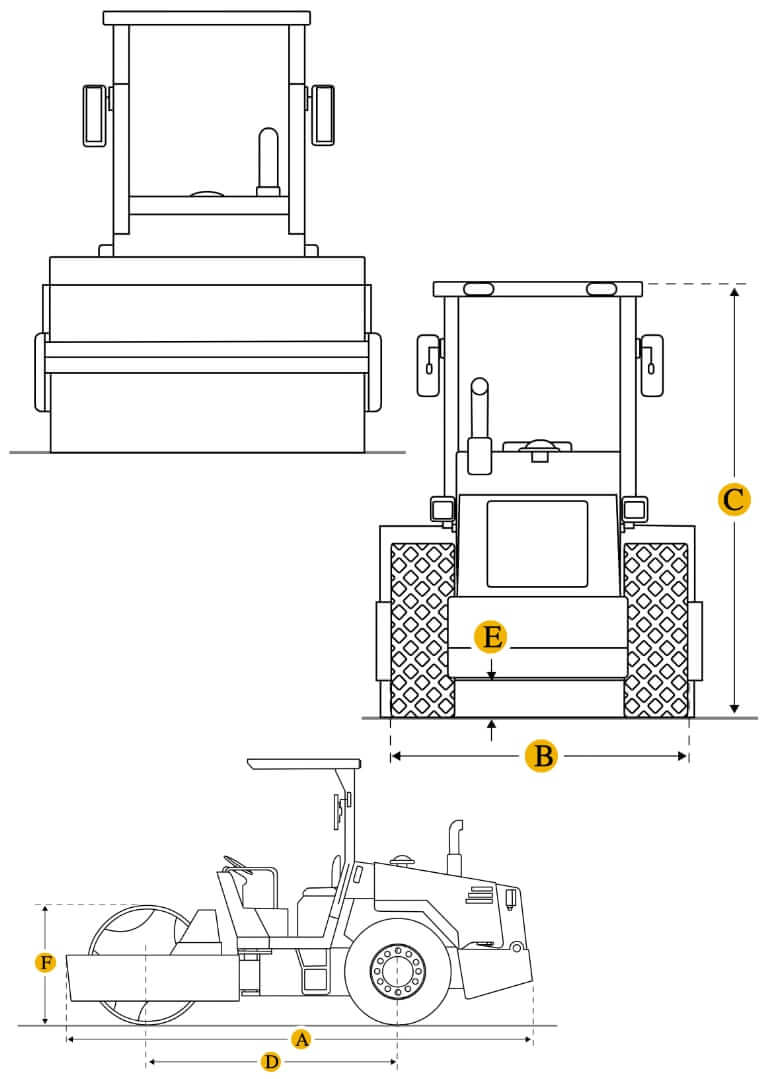 C
E
B
F
A
D