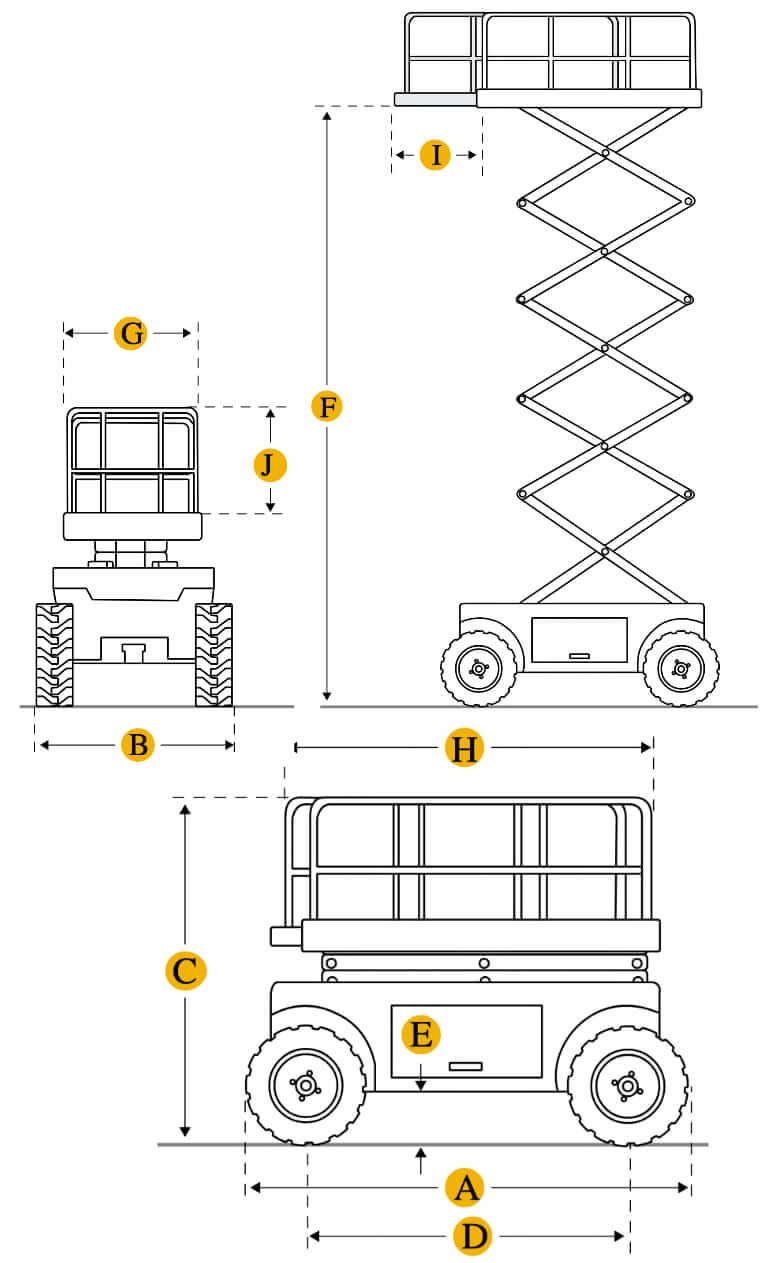 I
G
F
J
B
H
C
E
A
D