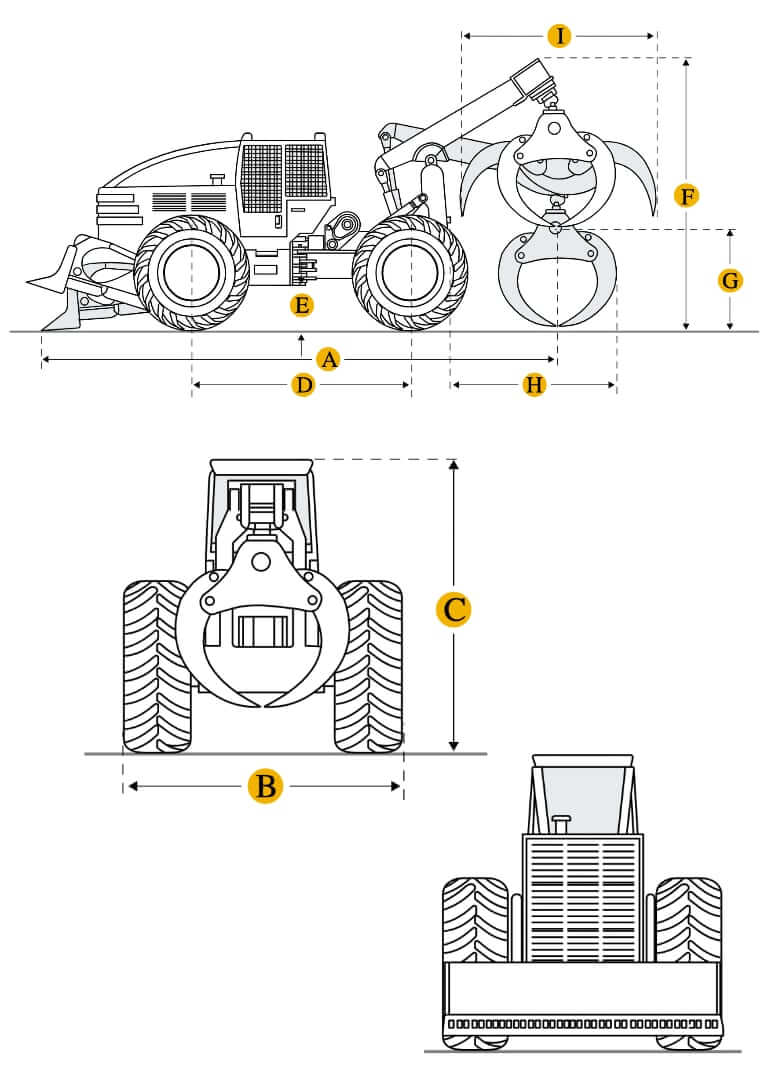 I
F
G
E
A
D
H
C
B