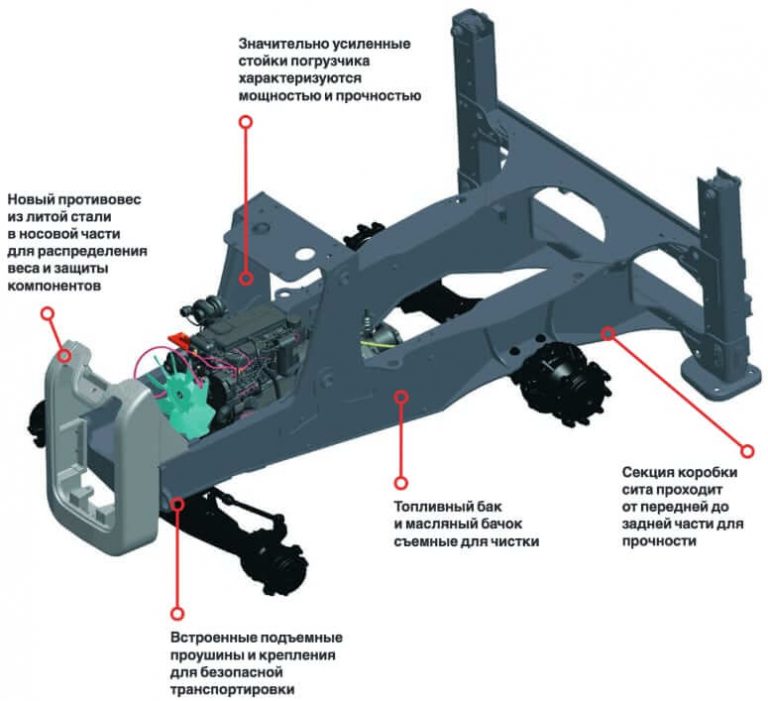 Значительно усиленные стойки погрузчика характеризуются мощностью и прочностью

Новый противовес из литой стали в носовой части для распределения веса и защиты компонентов

Топливный бак и масляный бачок съемные для чистки

Секция коробки сита проходит от передней до задней части для прочности

Встроенные подъемные проушины и крепления для безопасной транспортировки