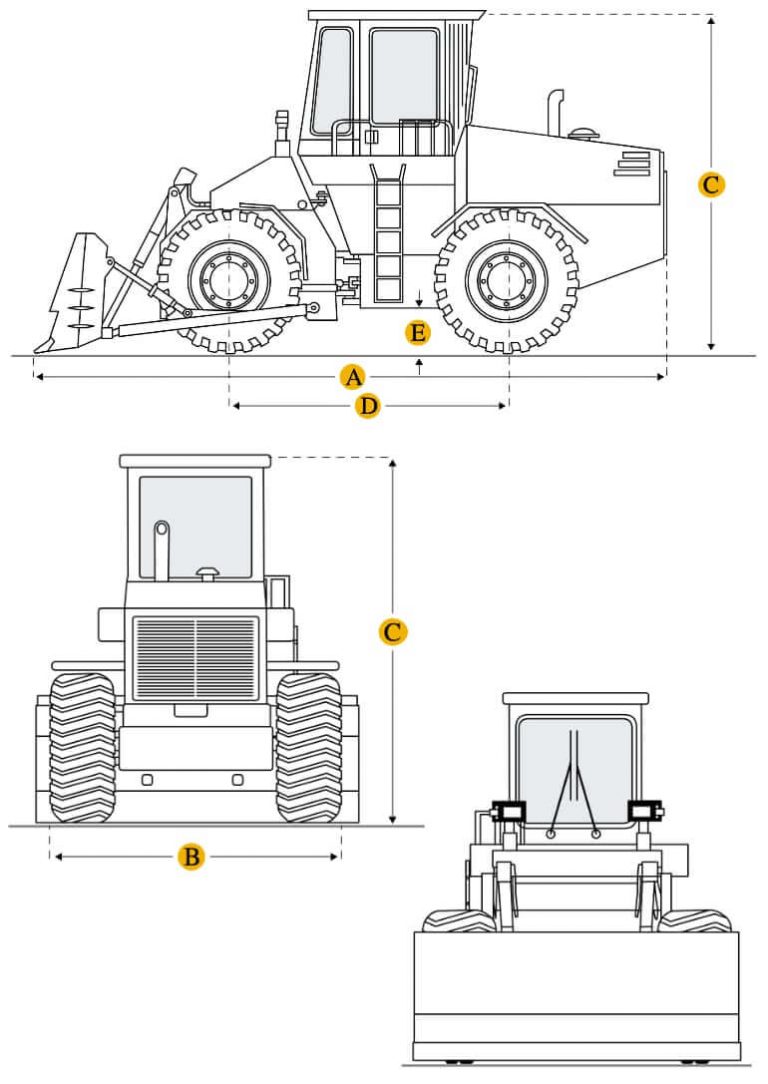 C

E

A

D

C

B