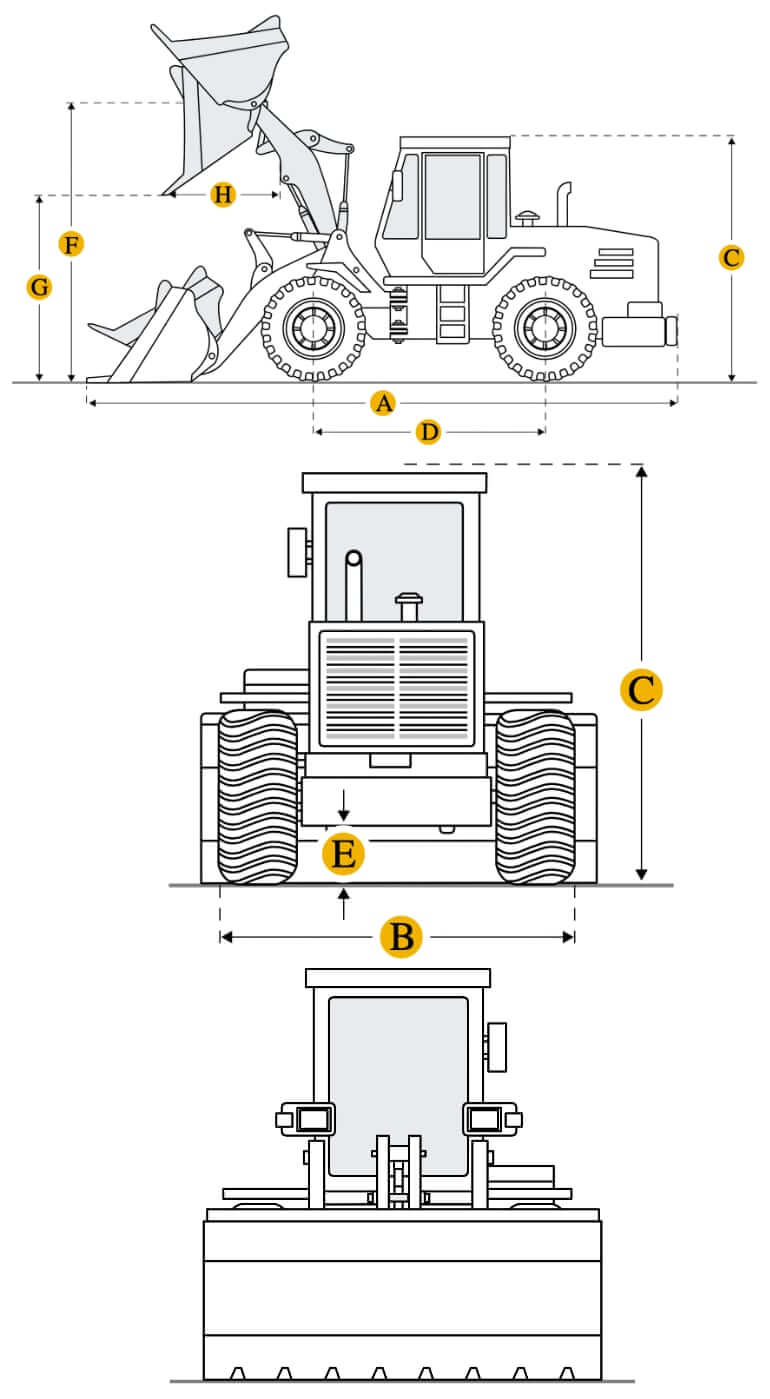 H
F
G
C
A
D
C
E
B